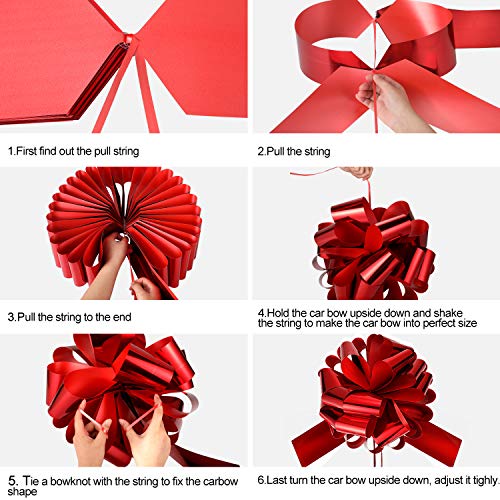 1.First find out the pull string

2.Pull the string

3.Pull the string to the end

4.Hold the car bow upside down and shake the string to make the car bow into perfect size

5. Tie a bowknot with the string to fix the carbow shape

6.Last turn the car bow upside down, adjust it tighly.