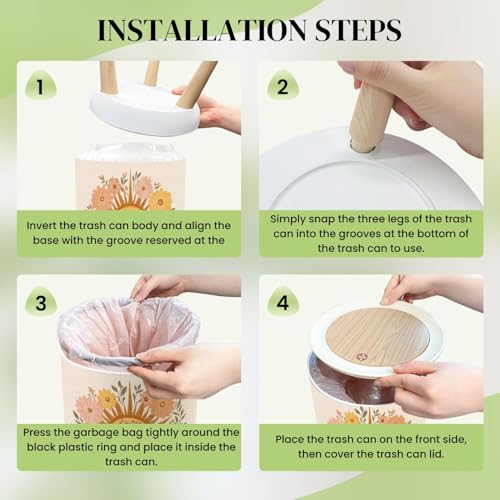 INSTALLATION STEPS

1

Invert the trash can body and align the base with the groove reserved at the

2

Simply snap the three legs of the trash can into the grooves at the bottom of the trash can to use.

3

Press the garbage bag tightly around the black plastic ring and place it inside the trash can.

4

Place the trash can on the front side, then cover the trash can lid.