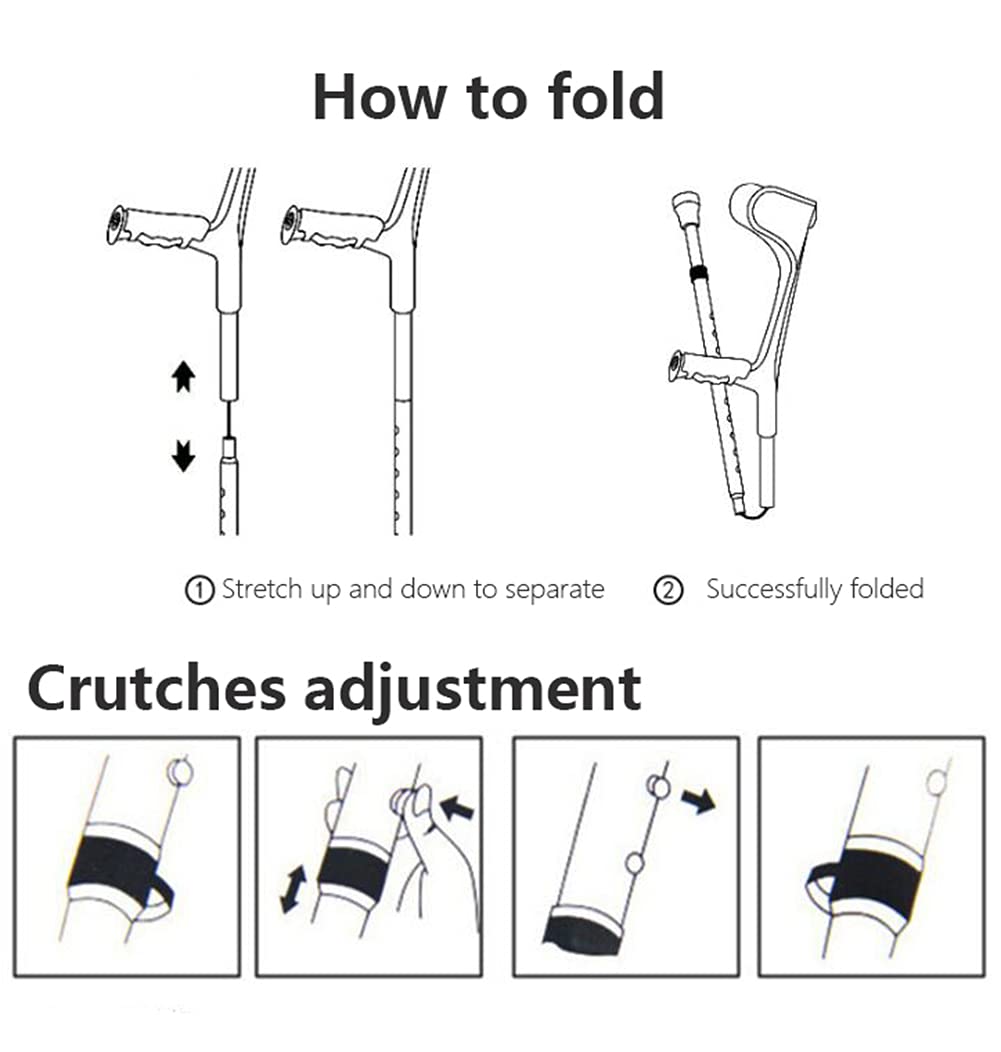 How to fold

① Stretch up and down to separate

② Successfully folded

Crutches adjustment