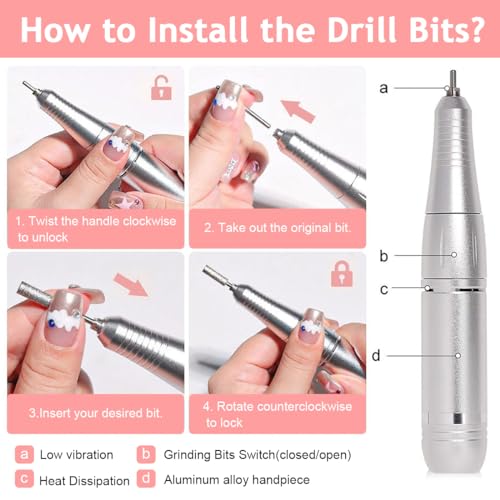 How to Install the Drill Bits?

1. Twist the handle clockwise to unlock

2. Take out the original bit.

3.Insert your desired bit.

4. Rotate counterclockwise to lock

a
b
c
d

a Low vibration
b Grinding Bits Switch(closed/open)
c Heat Dissipation
d Aluminum alloy handpiece