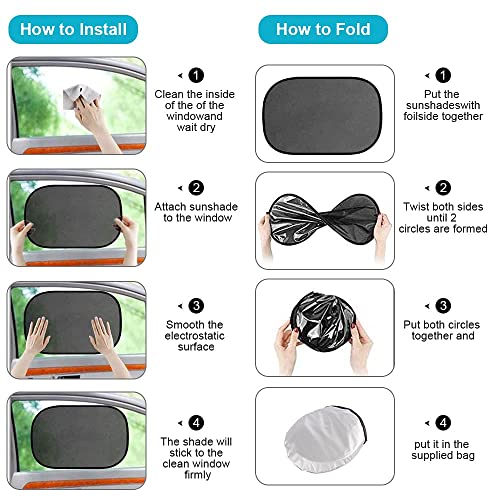 How to Install

1
Clean the inside of the of the windowand wait dry

2
Attach sunshade to the window

3
Smooth the electrostatic surface

4
The shade will stick to the clean window firmly

How to Fold

1
Put the sunshadeswith foilside together

2
Twist both sides until 2 circles are formed

3
Put both circles together and

4
put it in the supplied bag