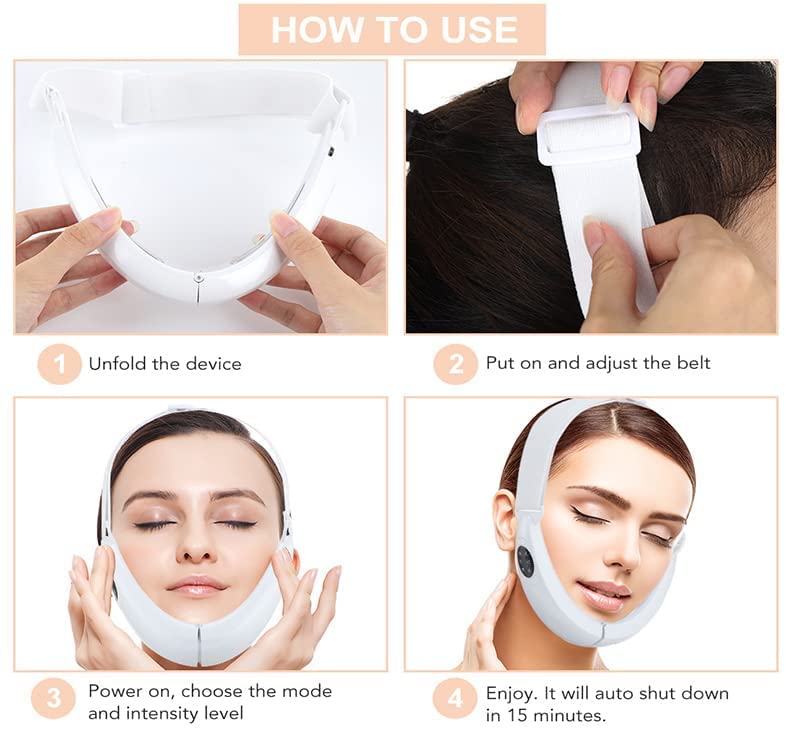 HOW TO USE

1 Unfold the device

2 Put on and adjust the belt

3 Power on, choose the mode and intensity level

4 Enjoy. It will auto shut down in 15 minutes.