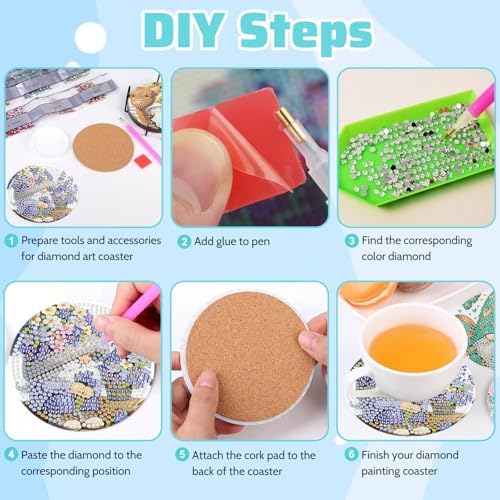 DIY Steps

1 Prepare tools and accessories for diamond art coaster

2 Add glue to pen

3 Find the corresponding color diamond

4 Paste the diamond to the corresponding position

5 Attach the cork pad to the back of the coaster

6 Finish your diamond painting coaster