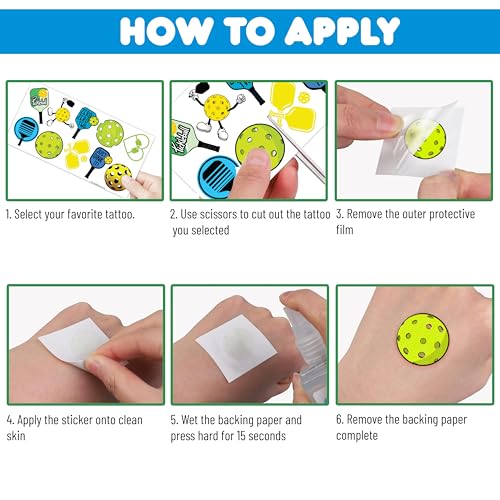 HOW TO APPLY

1. Select your favorite tattoo.

2. Use scissors to cut out the tattoo you selected

3. Remove the outer protective film

4. Apply the sticker onto clean skin

5. Wet the backing paper and press hard for 15 seconds

6. Remove the backing paper complete