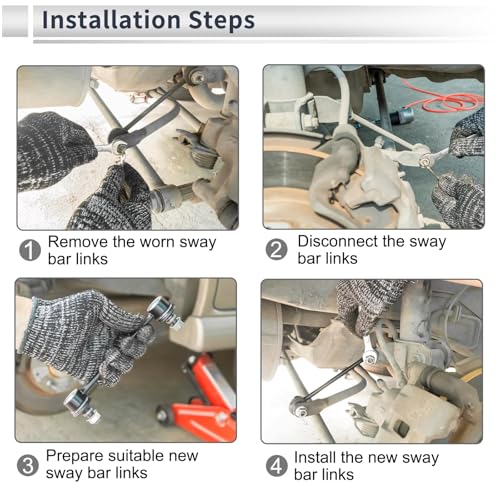 Installation Steps

1 Remove the worn sway bar links

2 Disconnect the sway bar links

3 Prepare suitable new sway bar links

4 Install the new sway bar links