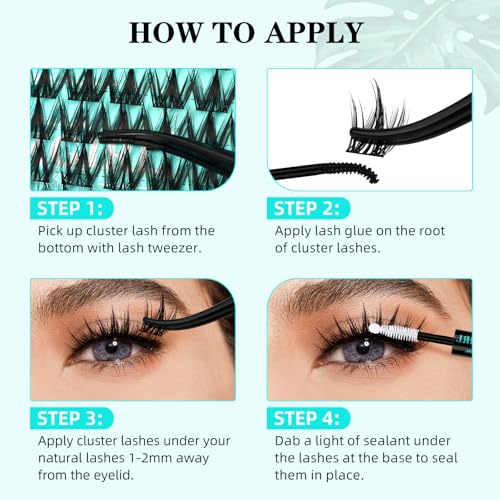 HOW TO APPLY

STEP 1:
Pick up cluster lash from the bottom with lash tweezer.

STEP 2:
Apply lash glue on the root of cluster lashes.

STEP 3:
Apply cluster lashes under your natural lashes 1-2mm away from the eyelid.

STEP 4:
Dab a light of sealant under the lashes at the base to seal them in place.