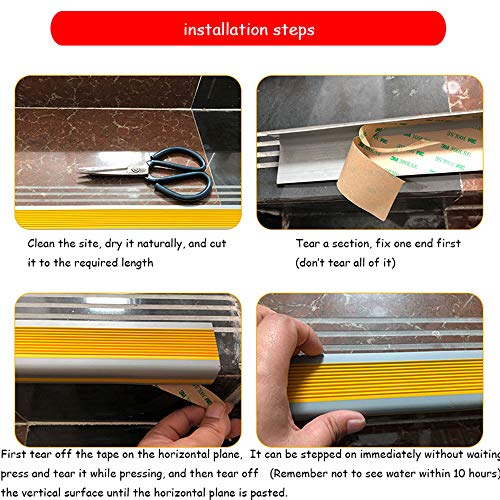 installation steps

Clean the site, dry it naturally, and cut it to the required length

Tear a section, fix one end first (don't tear all of it)

First tear off the tape on the horizontal plane, press and tear it while pressing, and then tear off the vertical surface until the horizontal plane is pasted.

It can be stepped on immediately without waiting (Remember not to see water within 10 hours)