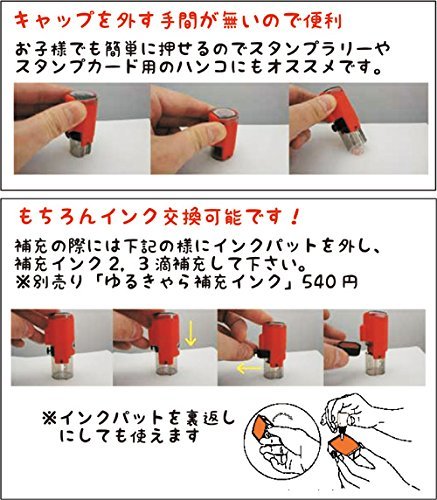 キャップを外す手間が無いので便利

お子様でも簡単に押せるのでスタンプラリーやスタンプカード用のハンコにもオススメです。

もちろんインク交換可能です！

補充の際には下記の様にインクパットを外し、補充インク２，３滴補充して下さい。
※別売り「ゆるきゃら補充インク」540円

※インクパットを裏返しにしても使えます