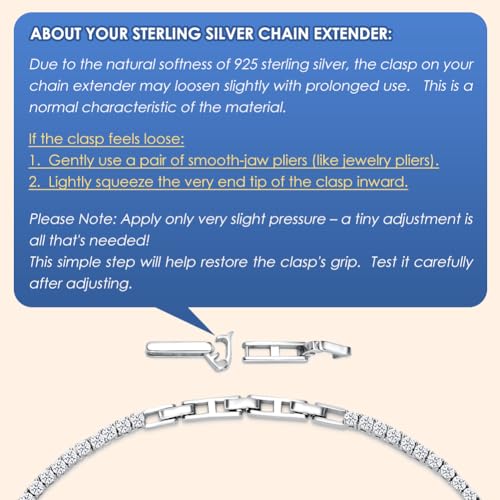 ABOUT YOUR STERLING SILVER CHAIN EXTENDER:

Due to the natural softness of 925 sterling silver, the clasp on your chain extender may loosen slightly with prolonged use. This is a normal characteristic of the material.

If the clasp feels loose:
1. Gently use a pair of smooth-jaw pliers (like jewelry pliers).
2. Lightly squeeze the very end tip of the clasp inward.

Please Note: Apply only very slight pressure – a tiny adjustment is all that's needed!
This simple step will help restore the clasp's grip. Test it carefully after adjusting.