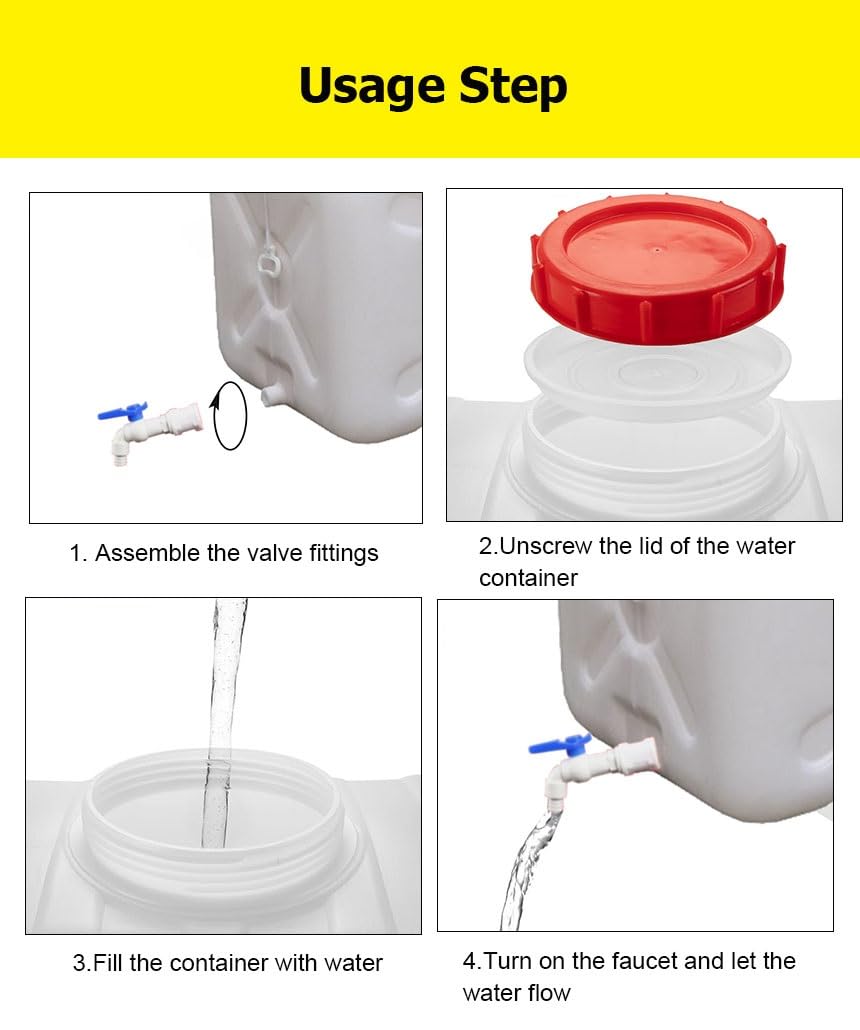 Usage Step

1. Assemble the valve fittings

2.Unscrew the lid of the water container

3.Fill the container with water

4.Turn on the faucet and let the water flow