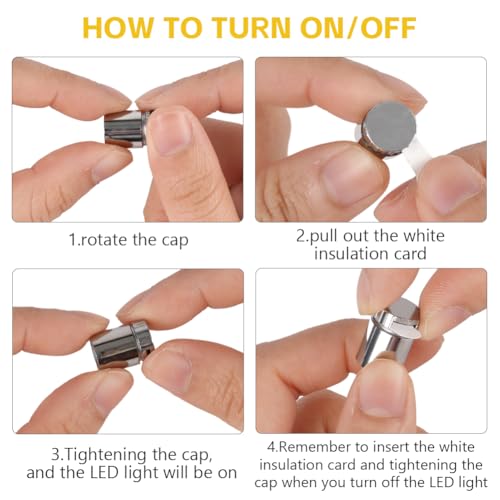 HOW TO TURN ON/OFF

1.rotate the cap

2.pull out the white insulation card

3.Tightening the cap, and the LED light will be on

4.Remember to insert the white insulation card and tightening the cap when you turn off the LED light