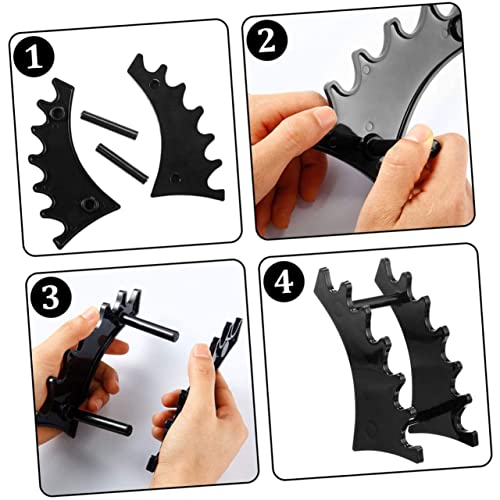 1

2

3

4