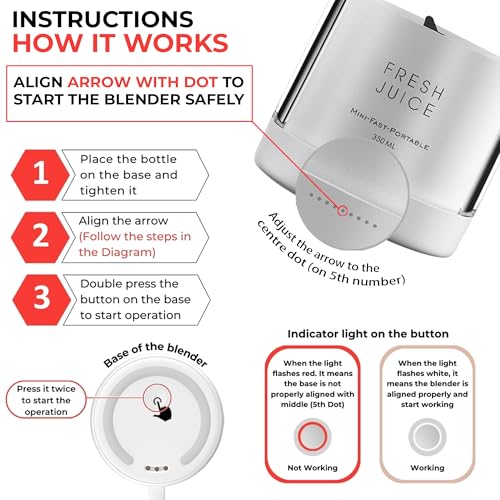 INSTRUCTIONS
HOW IT WORKS

ALIGN ARROW WITH DOT TO START THE BLENDER SAFELY

FRESH JUICE
MINI-FAST-PORTABLE
350 ML

1 Place the bottle on the base and tighten it

2 Align the arrow (Follow the steps in the Diagram)

3 Double press the button on the base to start operation

Adjust the arrow to the centre dot (on 5th number)

Base of the blender

Press it twice to start the operation

Indicator light on the button

When the light flashes red. It means the base is not properly aligned with middle (5th Dot)

Not Working

When the light flashes white, it means the blender is aligned properly and start working

Working