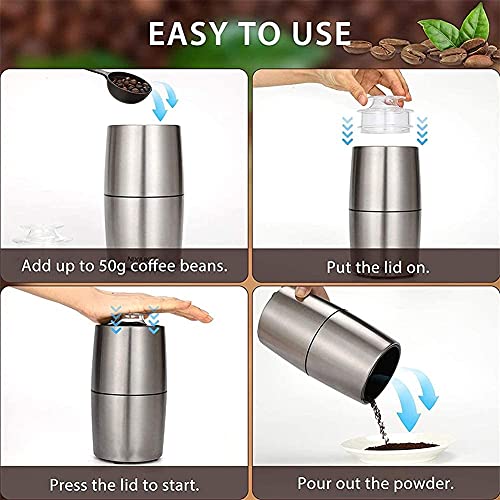 EASY TO USE

Add up to 50g coffee beans.

Put the lid on.

Press the lid to start.

Pour out the powder.