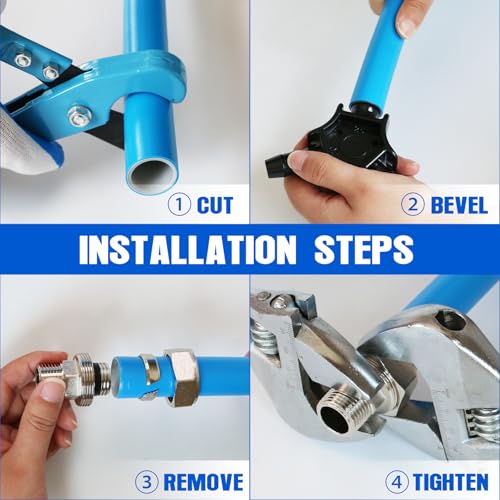 ① CUT

② BEVEL

INSTALLATION STEPS

③ REMOVE

④ TIGHTEN