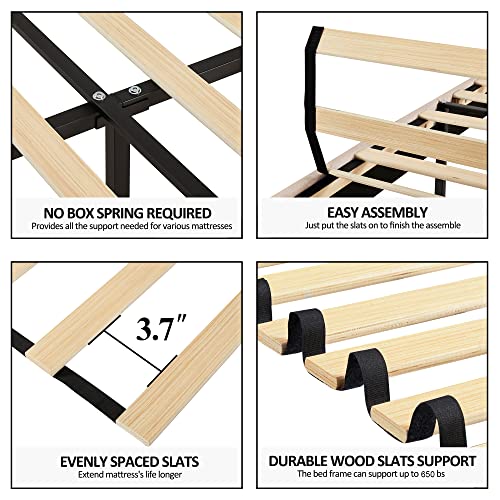 NO BOX SPRING REQUIRED
Provides all the support needed for various mattresses

EASY ASSEMBLY
Just put the slats on to finish the assemble

3.7"

EVENLY SPACED SLATS
Extend mattress's life longer

DURABLE WOOD SLATS SUPPORT
The bed frame can support up to 650 bs