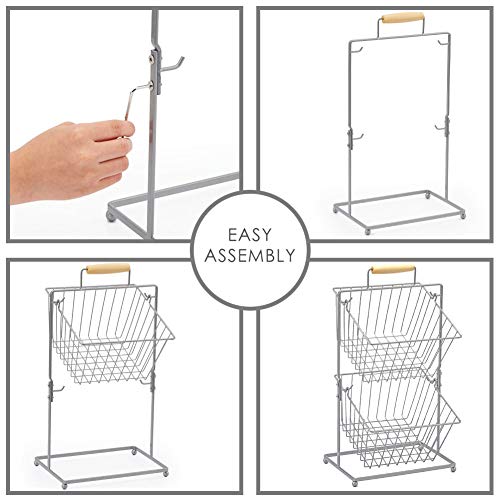 EASY
ASSEMBLY