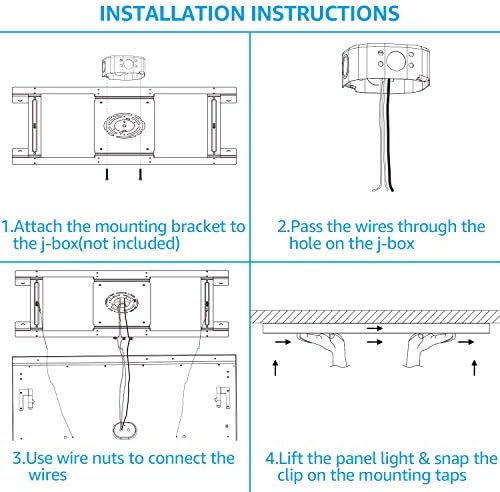 INSTALLATION INSTRUCTIONS

1.Attach the mounting bracket to the j-box(not included)

2.Pass the wires through the hole on the j-box

3.Use wire nuts to connect the wires

4.Lift the panel light & snap the clip on the mounting taps