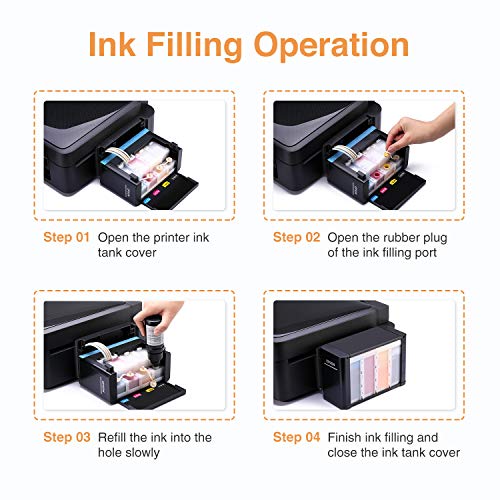 Ink Filling Operation

Step 01 Open the printer ink tank cover

Step 02 Open the rubber plug of the ink filling port

Step 03 Refill the ink into the hole slowly

Step 04 Finish ink filling and close the ink tank cover