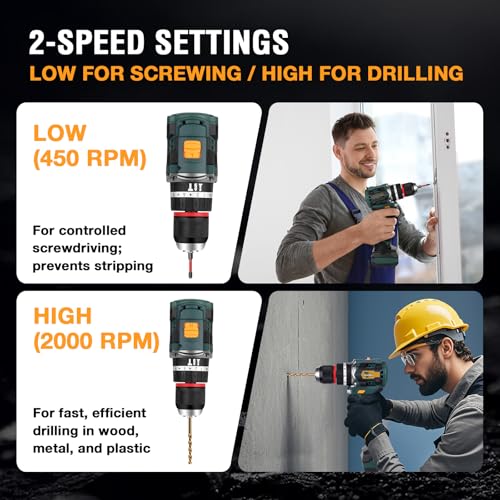 2-SPEED SETTINGS
LOW FOR SCREWING / HIGH FOR DRILLING

LOW
(450 RPM)

For controlled screwdriving; prevents stripping

HIGH
(2000 RPM)

For fast, efficient drilling in wood, metal, and plastic