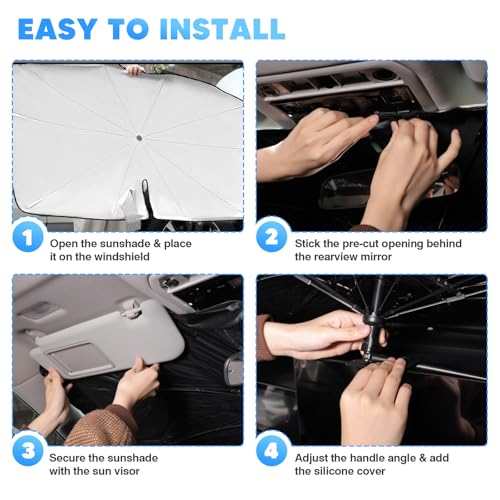 EASY TO INSTALL

1 Open the sunshade & place it on the windshield

2 Stick the pre-cut opening behind the rearview mirror

3 Secure the sunshade with the sun visor

4 Adjust the handle angle & add the silicone cover