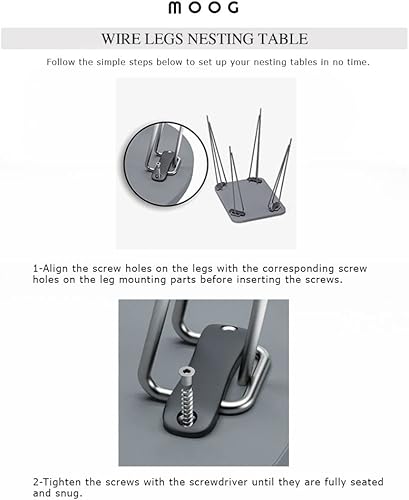 MOOG

WIRE LEGS NESTING TABLE

Follow the simple steps below to set up your nesting tables in no time.

1-Align the screw holes on the legs with the corresponding screw holes on the leg mounting parts before inserting the screws.

2-Tighten the screws with the screwdriver until they are fully seated and snug.