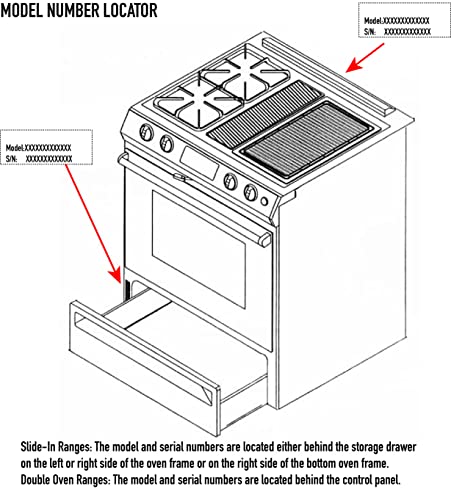 MODEL NUMBER LOCATOR

Model:XXXXXXXXXXXXX
S/N: XXXXXXXXXXXXX

Model:XXXXXXXXXXXXX
S/N: XXXXXXXXXXXXX

Slide-In Ranges: The model and serial numbers are located either behind the storage drawer on the left or right side of the oven frame or on the right side of the bottom oven frame.
Double Oven Ranges: The model and serial numbers are located behind the control panel.