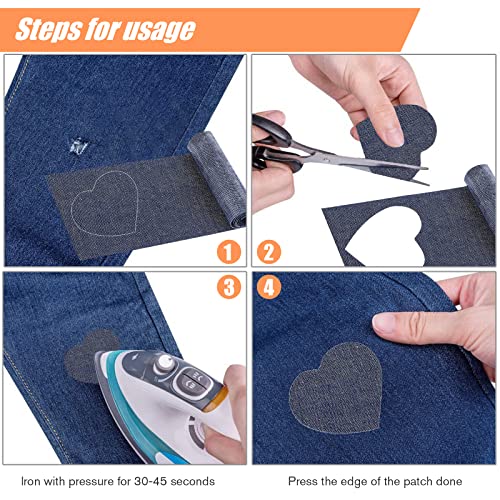 Steps for usage

1

2

3

4

Iron with pressure for 30-45 seconds

Press the edge of the patch done