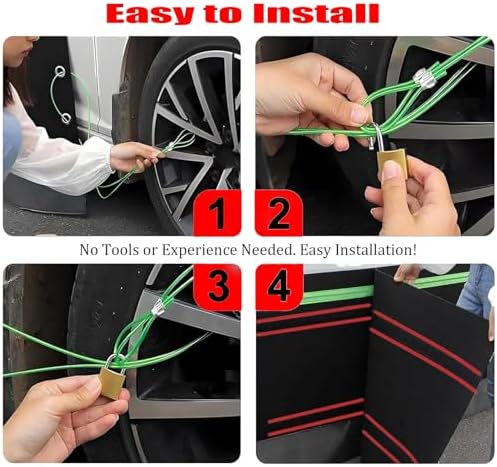 Easy to Install

1

2

No Tools or Experience Needed. Easy Installation!

3

4