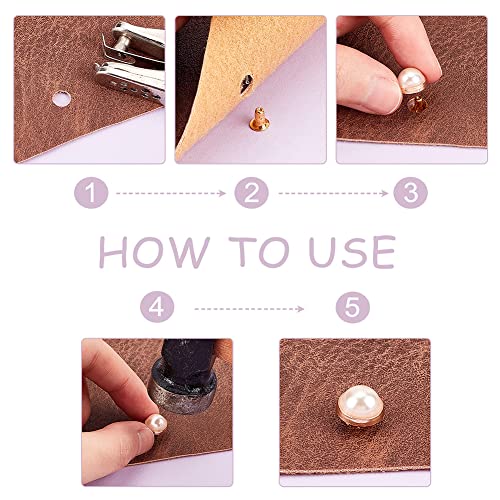 1
2
3

HOW TO USE

4
5