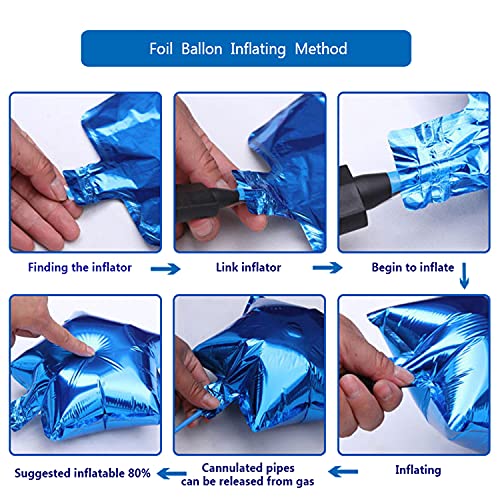 Foil Ballon Inflating Method

Finding the inflator

Link inflator

Begin to inflate

Inflating

Cannulated pipes can be released from gas

Suggested inflatable 80%