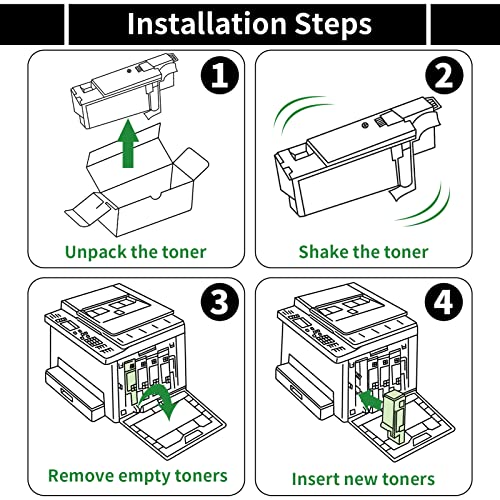 Installation Steps

1

Unpack the toner

2

Shake the toner

3

Remove empty toners

4

Insert new toners