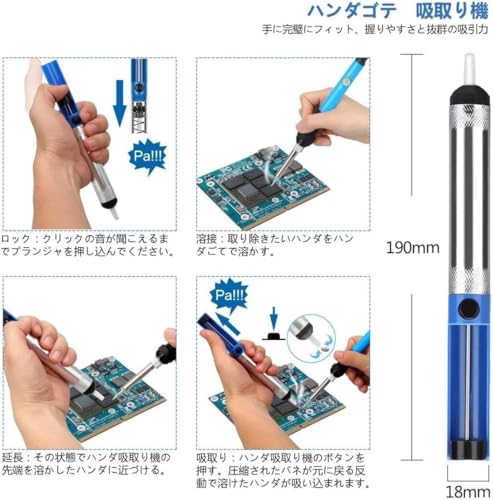 ハンダゴテ　吸取り機

手に完璧にフィット、握りやすさと抜群の吸引力

Pa!!!

ロック：クリックの音が聞こえるまでプランジャを押し込んでください。

溶接：取り除きたいハンダをハンダごてで溶かす。

190mm

Pa!!!

延長：その状態でハンダ吸取り機の先端を溶かしたハンダに近づける。

吸取り：ハンダ吸取り機のボタンを押す。圧縮されたバネが元に戻る反動で溶けたハンダが吸い込まれます。

18mm