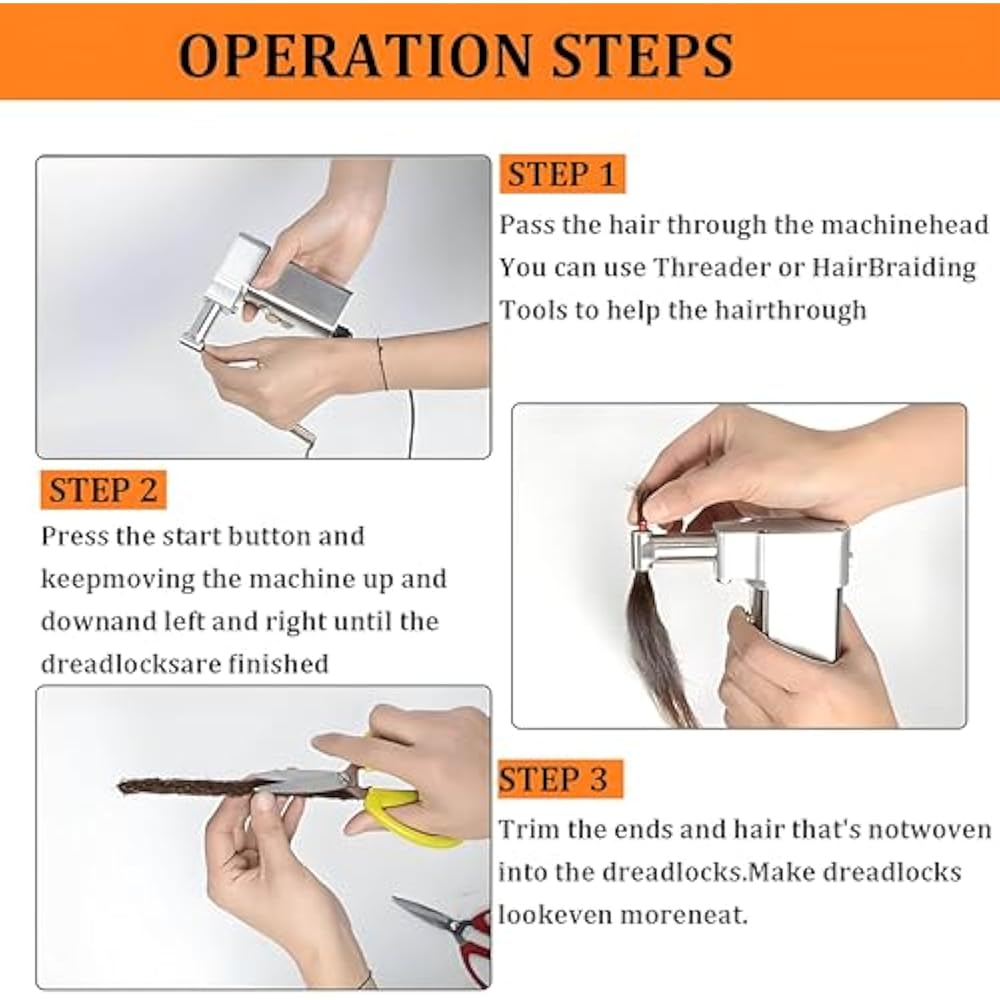 OPERATION STEPS

STEP 1

Pass the hair through the machinehead You can use Threader or HairBraiding Tools to help the hairthrough

STEP 2

Press the start button and keepmoving the machine up and downand left and right until the dreadlocksare finished

STEP 3

Trim the ends and hair that's notwoven into the dreadlocks.Make dreadlocks lookeven moreneat.