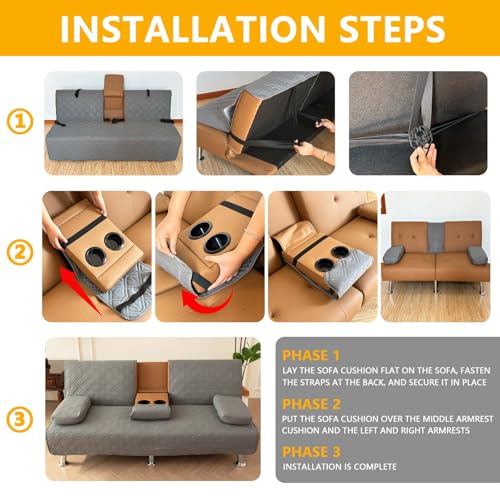 INSTALLATION STEPS

①

②

③

PHASE 1
LAY THE SOFA CUSHION FLAT ON THE SOFA, FASTEN THE STRAPS AT THE BACK, AND SECURE IT IN PLACE

PHASE 2
PUT THE SOFA CUSHION OVER THE MIDDLE ARMREST CUSHION AND THE LEFT AND RIGHT ARMRESTS

PHASE 3
INSTALLATION IS COMPLETE