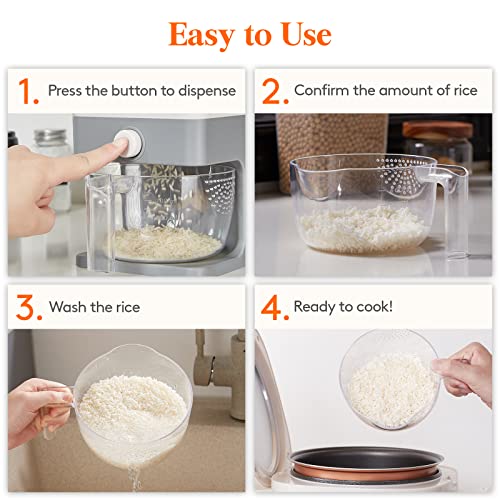 Easy to Use

1. Press the button to dispense

2. Confirm the amount of rice

3. Wash the rice

4. Ready to cook!