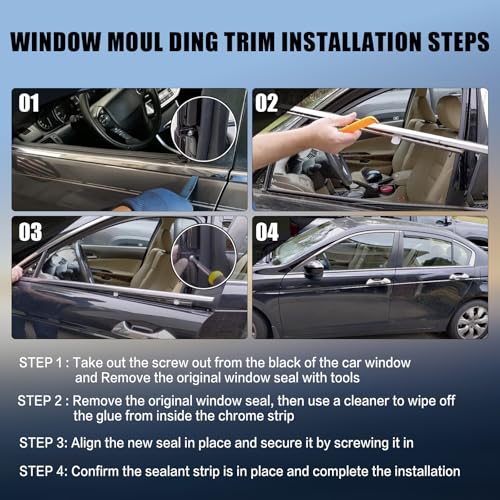 WINDOW MOUL DING TRIM INSTALLATION STEPS

01

02

03

04

STEP 1 : Take out the screw out from the black of the car window and Remove the original window seal with tools

STEP 2 : Remove the original window seal, then use a cleaner to wipe off the glue from inside the chrome strip

STEP 3: Align the new seal in place and secure it by screwing it in

STEP 4: Confirm the sealant strip is in place and complete the installation