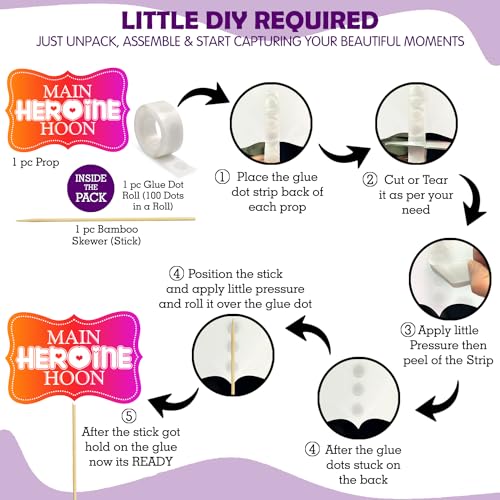 LITTLE DIY REQUIRED

JUST UNPACK, ASSEMBLE & START CAPTURING YOUR BEAUTIFUL MOMENTS

MAIN HEROINE HOON

1 pc Prop

INSIDE THE PACK

1 pc Glue Dot Roll (100 Dots in a Roll)

1 pc Bamboo Skewer (Stick)

① Place the glue dot strip back of each prop

② Cut or Tear it as per your need

③ Apply little Pressure then peel of the Strip

④ After the glue dots stuck on the back

④ Position the stick and apply little pressure and roll it over the glue dot

MAIN HEROINE HOON

⑤ After the stick got hold on the glue now its READY