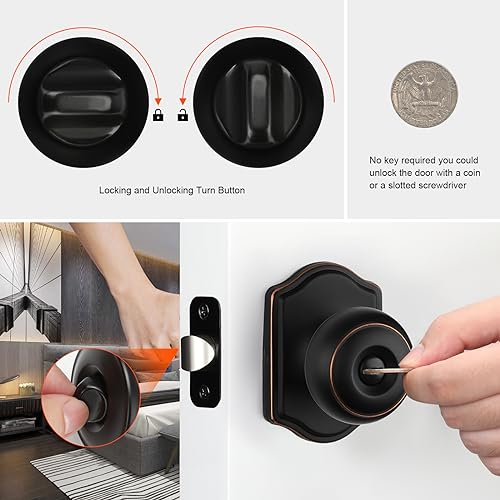 Locking and Unlocking Turn Button

No key required you could unlock the door with a coin or a slotted screwdriver