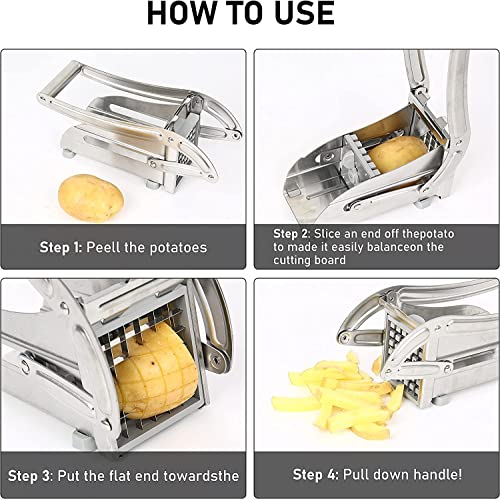 HOW TO USE

Step 1: Peell the potatoes

Step 2: Slice an end off thepotato to made it easily balanceon the cutting board

Step 3: Put the flat end towardsthe

Step 4: Pull down handle!