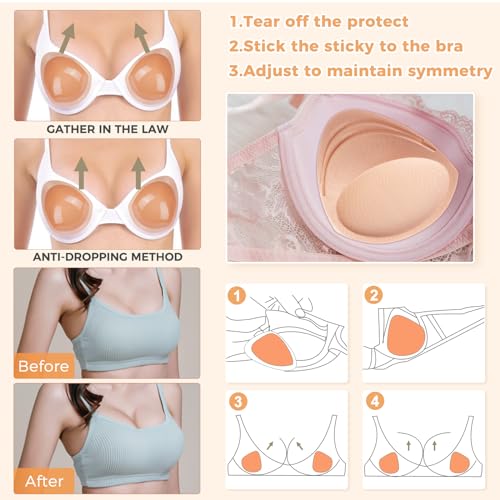 GATHER IN THE LAW

ANTI-DROPPING METHOD

Before

After

1.Tear off the protect
2.Stick the sticky to the bra
3.Adjust to maintain symmetry

1

2

3

4