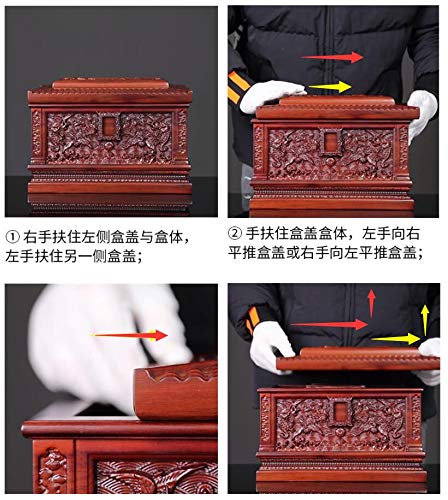 ① 右手扶住左侧盒盖与盒体，左手扶住另一侧盒盖；

② 手扶住盒盖盒体，左手向右平推盒盖或右手向左平推盒盖；