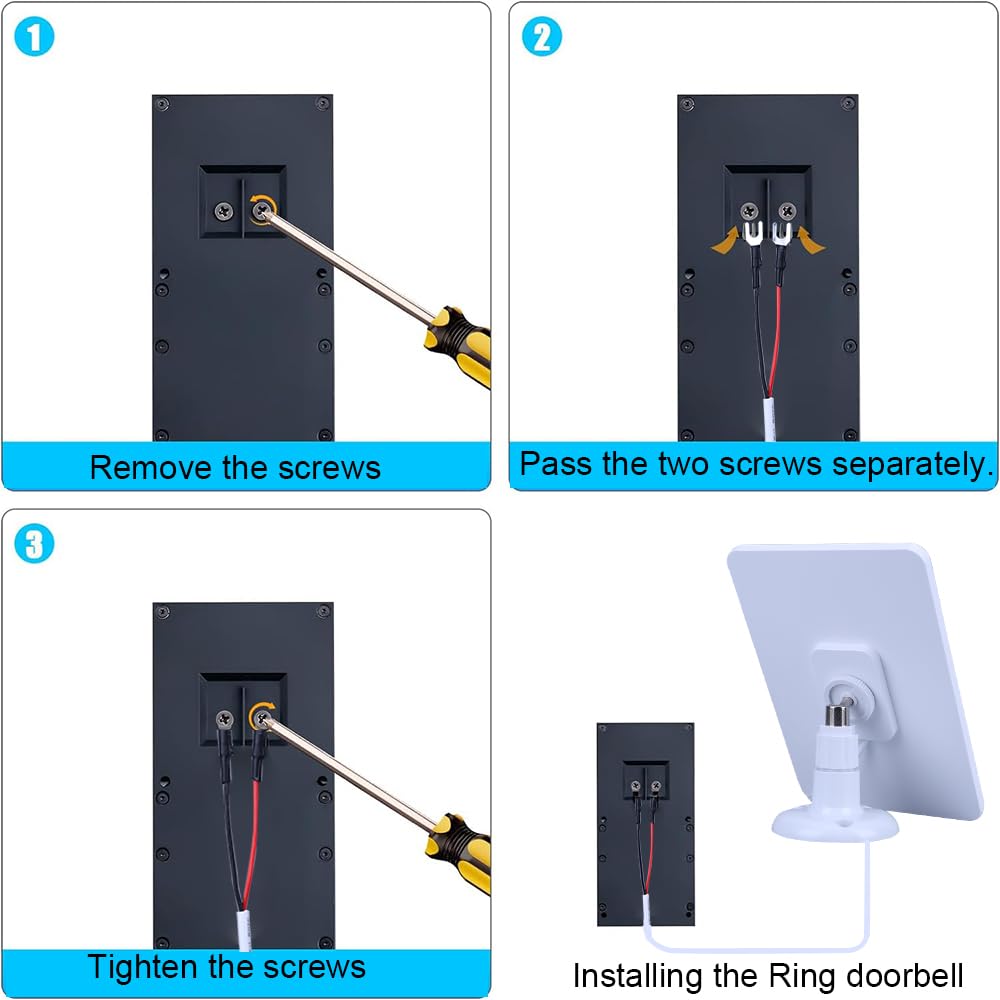 1

Remove the screws

2

Pass the two screws separately.

3

Tighten the screws

Installing the Ring doorbell