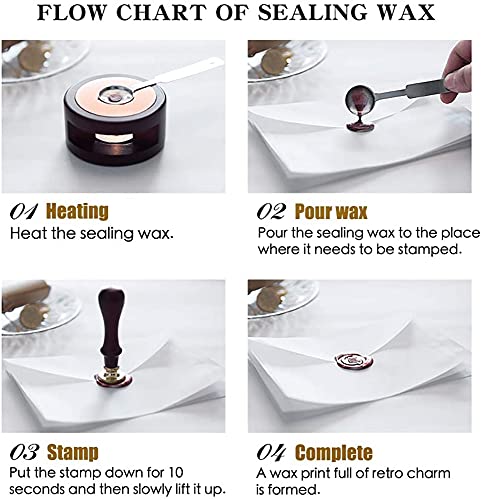 FLOW CHART OF SEALING WAX

01 Heating
Heat the sealing wax.

02 Pour wax
Pour the sealing wax to the place where it needs to be stamped.

03 Stamp
Put the stamp down for 10 seconds and then slowly lift it up.

04 Complete
A wax print full of retro charm is formed.