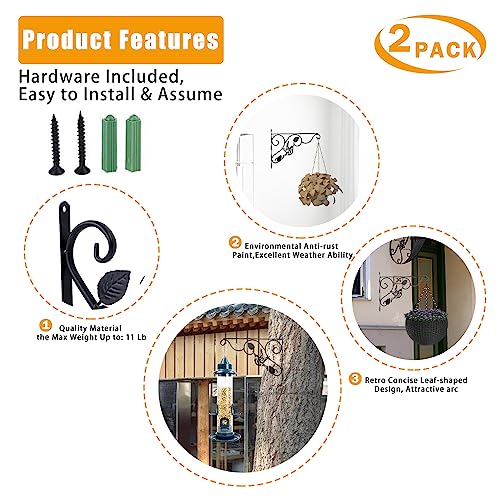 Product Features

2 PACK

Hardware Included, Easy to Install & Assume

2 Environmental Anti-rust Paint,Excellent Weather Ability

1 Quality Material the Max Weight Up to: 11 Lb

3 Retro Concise Leaf-shaped Design, Attractive arc