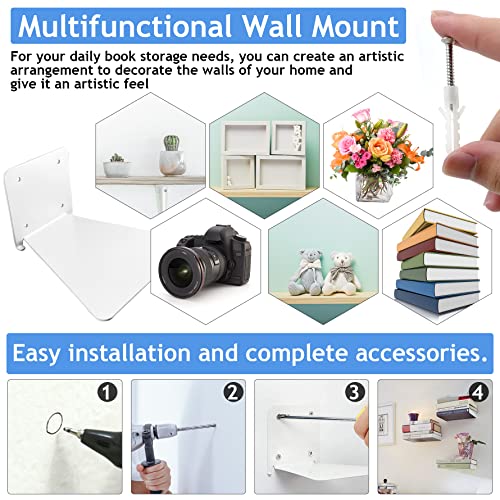 Multifunctional Wall Mount

For your daily book storage needs, you can create an artistic arrangement to decorate the walls of your home and give it an artistic feel

Easy installation and complete accessories.

1

2

3

4