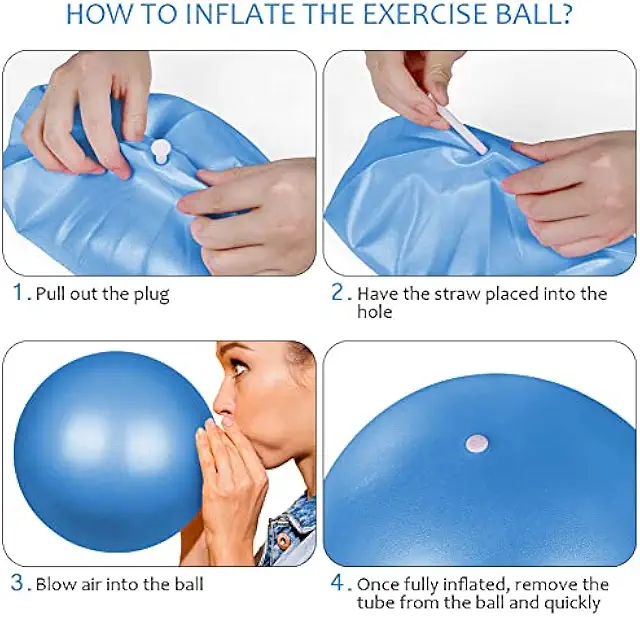 HOW TO INFLATE THE EXERCISE BALL?

1. Pull out the plug

2. Have the straw placed into the hole

3. Blow air into the ball

4. Once fully inflated, remove the tube from the ball and quickly