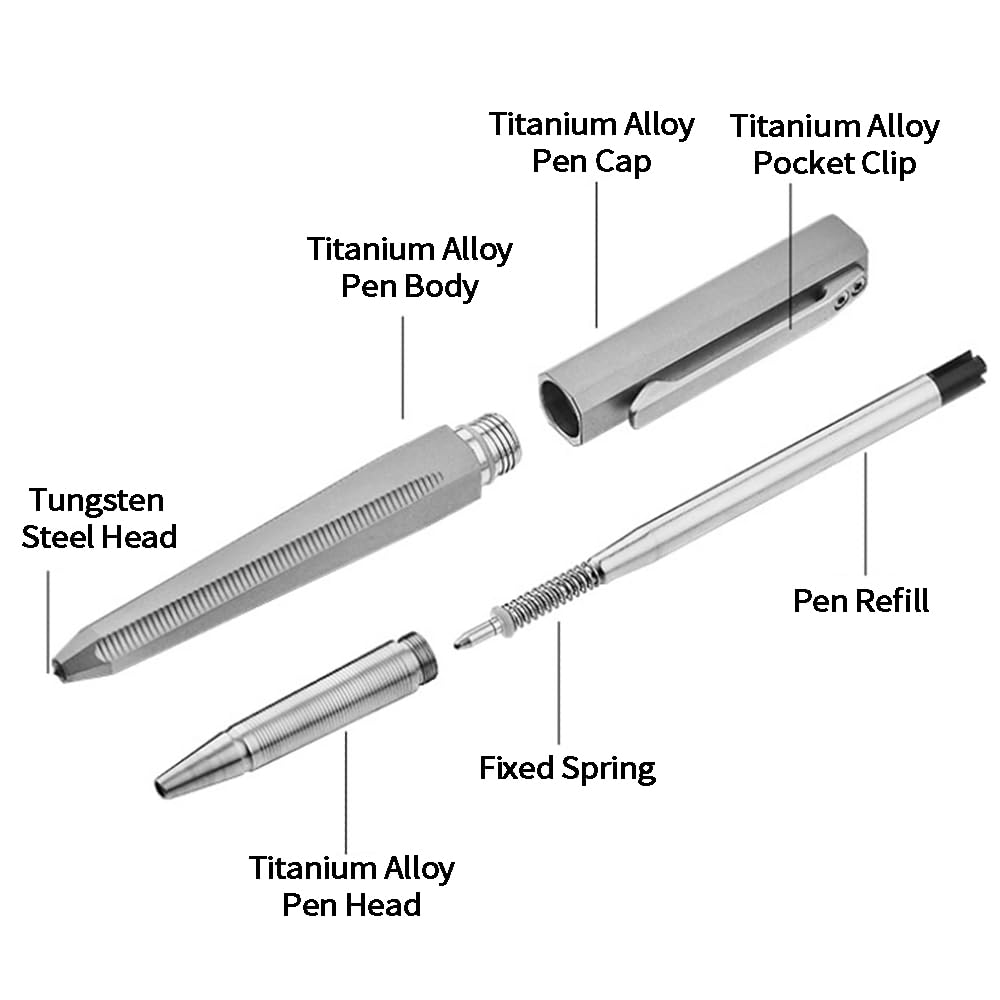 Titanium Alloy
Pen Cap

Titanium Alloy
Pocket Clip

Titanium Alloy
Pen Body

Tungsten
Steel Head

Pen Refill

Fixed Spring

Titanium Alloy
Pen Head