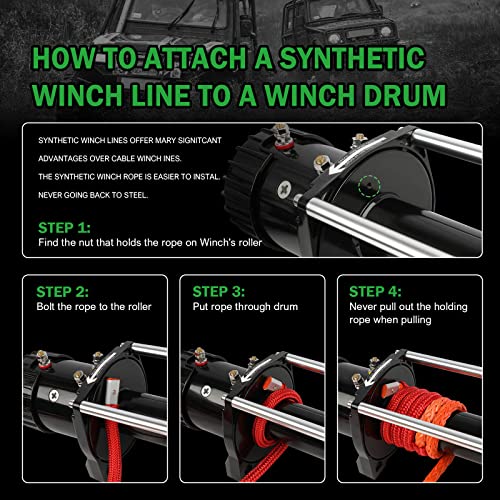 HOW TO ATTACH A SYNTHETIC WINCH LINE TO A WINCH DRUM

SYNTHETIC WINCH LINES OFFER MARY SIGNITCANT ADVANTAGES OVER CABLE WINCH INES.

THE SYNTHETIC WINCH ROPE IS EASIER TO INSTAL.

NEVER GOING BACK TO STEEL.

STEP 1:
Find the nut that holds the rope on Winch's roller

STEP 2:
Bolt the rope to the roller

STEP 3:
Put rope through drum

STEP 4:
Never pull out the holding rope when pulling