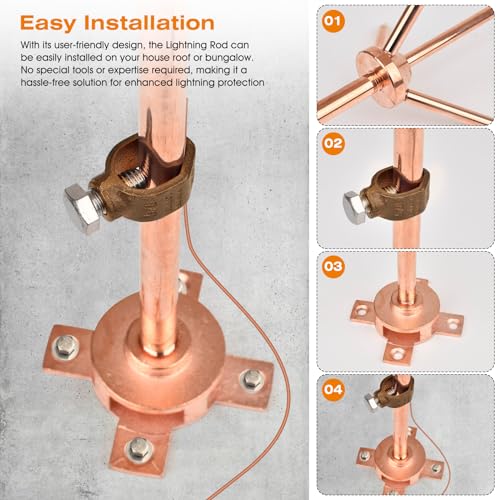 Easy Installation

With its user-friendly design, the Lightning Rod can be easily installed on your house roof or bungalow. No special tools or expertise required, making it a hassle-free solution for enhanced lightning protection

01

02

03

04